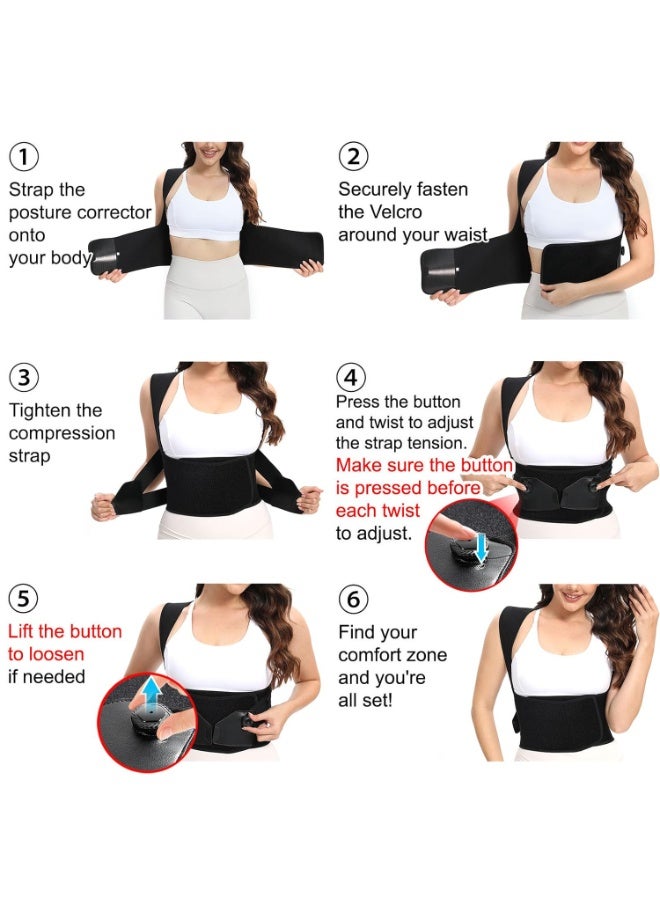 ①
Strap the posture corrector onto your body

②
Securely fasten the Velcro around your waist

③
Tighten the compression strap

④
Press the button and twist to adjust the strap tension.
Make sure the button is pressed before each twist to adjust.

⑤
Lift the button to loosen if needed

⑥
Find your comfort zone and you're all set!